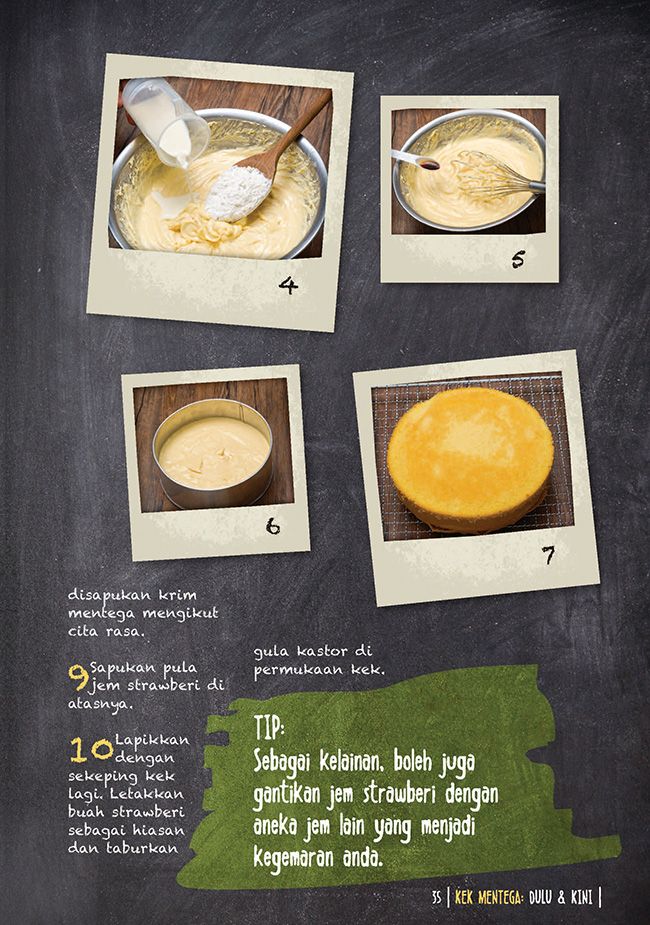 4

5

6

7

disapukan krim mentega mengikut cita rasa.

9 Sapukan pula jem strawberi di atasnya.

10 Lapikkan dengan sekeping kek lagi. Letakkan buah strawberi sebagai hiasan dan taburkan gula kastor di permukaan kek.

TIP:
Sebagai kelainan, boleh juga gantikan jem strawberi dengan aneka jem lain yang menjadi kegemaran anda.

35 | KEK MENTEGA: DULU & KINI |