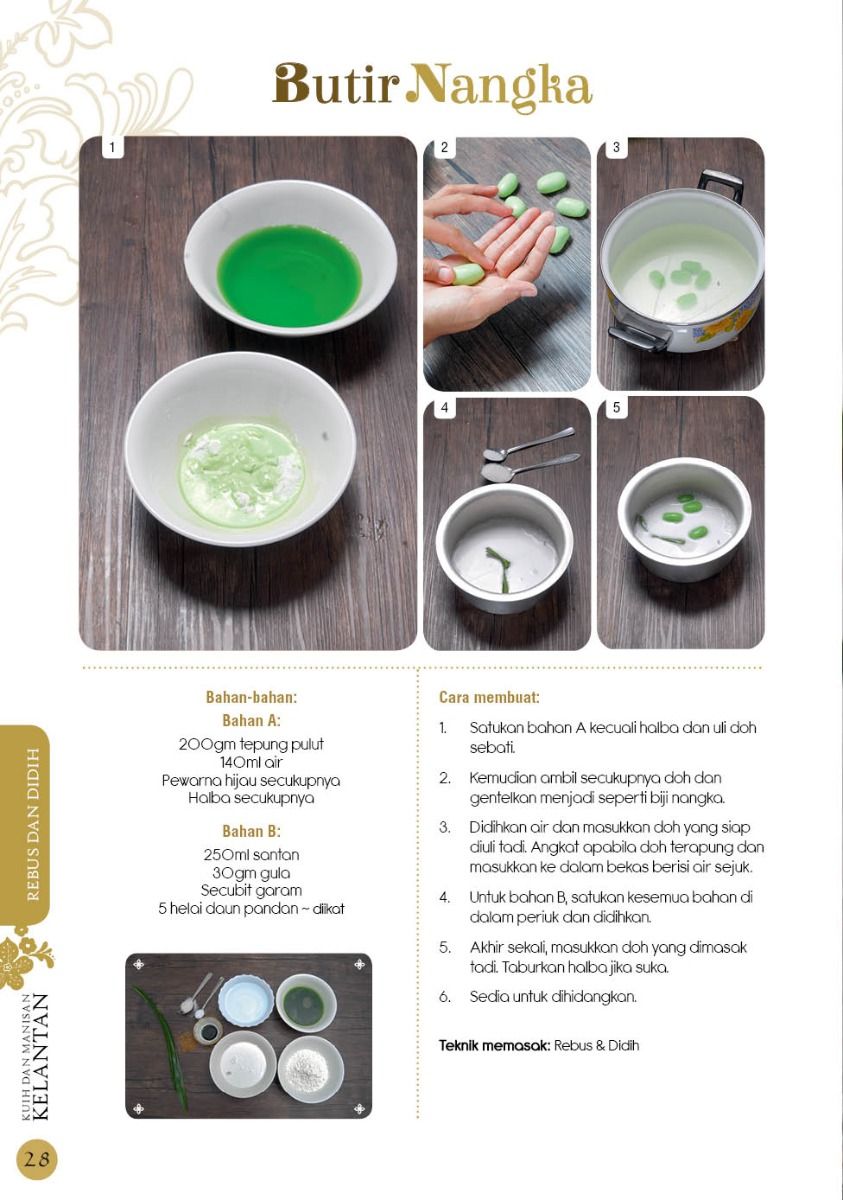 Butir Nangka

1

2

3

4

5

Bahan-bahan:

Bahan A:

200gm tepung pulut
140ml air
Pewarna hijau secukupnya
Halba secukupnya

Bahan B:

250ml santan
30gm gula
Secubit garam
5 helai daun pandan ~ diikat

Cara membuat:

1. Satukan bahan A kecuali halba dan uli doh sebati.

2. Kemudian ambil secukupnya doh dan gentelkan menjadi seperti biji nangka.

3. Didihkan air dan masukkan doh yang siap diuli tadi. Angkat apabila doh terapung dan masukkan ke dalam bekas berisi air sejuk.

4. Untuk bahan B, satukan kesemua bahan di dalam periuk dan didihkan.

5. Akhir sekali, masukkan doh yang dimasak tadi. Taburkan halba jika suka.

6. Sedia untuk dihidangkan.

Teknik memasak: Rebus & Didih

REBUS DAN DIDIH

KUIH DAN MANISAN KELANTAN

28