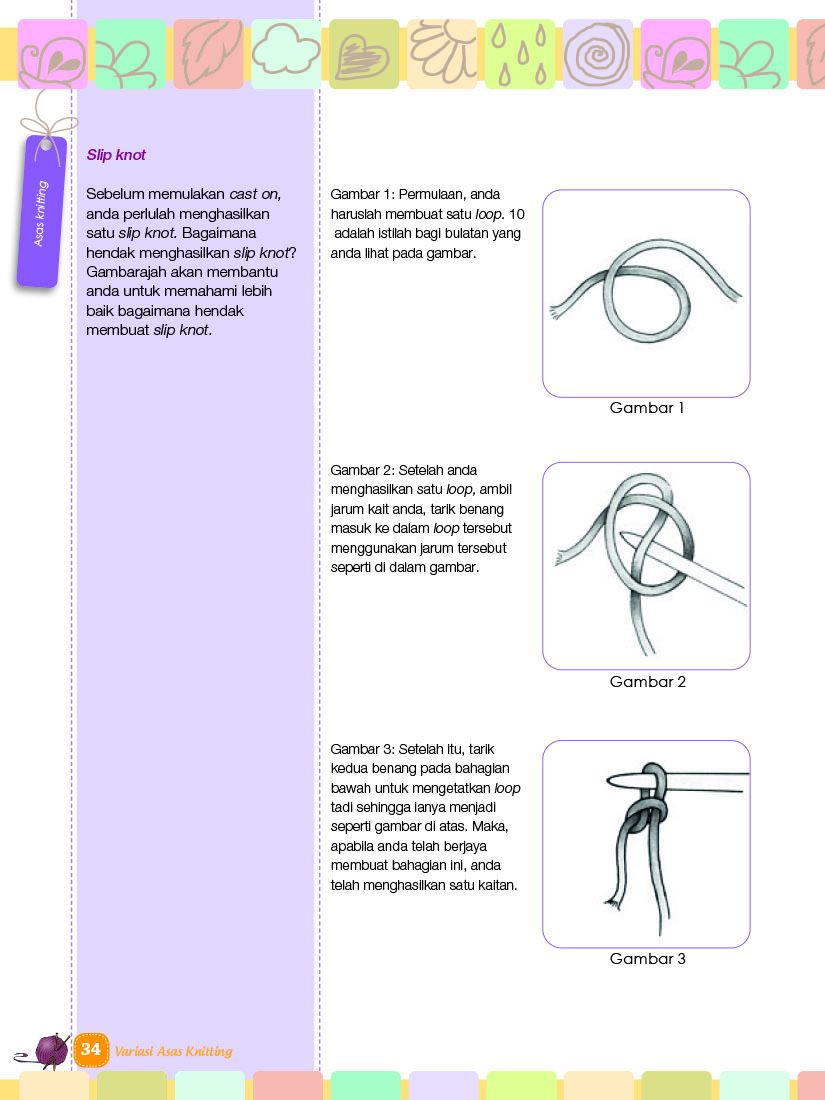 Asas knitting

Slip knot

Sebelum memulakan cast on, anda perlulah menghasilkan satu slip knot. Bagaimana hendak menghasilkan slip knot? Gambarajah akan membantu anda untuk memahami lebih baik bagaimana hendak membuat slip knot.

Gambar 1: Permulaan, anda haruslah membuat satu loop. 10 adalah istilah bagi bulatan yang anda lihat pada gambar.

Gambar 1

Gambar 2: Setelah anda menghasilkan satu loop, ambil jarum kait anda, tarik benang masuk ke dalam loop tersebut menggunakan jarum tersebut seperti di dalam gambar.

Gambar 2

Gambar 3: Setelah itu, tarik kedua benang pada bahagian bawah untuk mengetatkan loop tadi sehingga ianya menjadi seperti gambar di atas. Maka, apabila anda telah berjaya membuat bahagian ini, anda telah menghasilkan satu kaitan.

Gambar 3

34 Variasi Asas Knitting