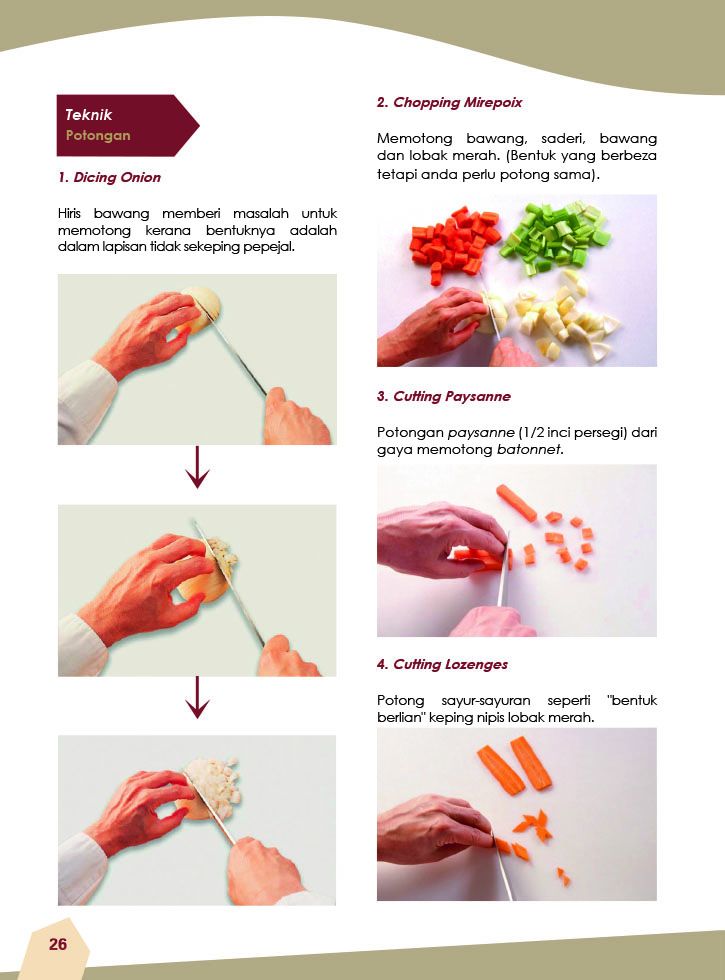 Teknik
Potongan

1. Dicing Onion

Hiris bawang memberi masalah untuk memotong kerana bentuknya adalah dalam lapisan tidak sekeping pepejal.

2. Chopping Mirepoix

Memotong bawang, saderi, bawang dan lobak merah. (Bentuk yang berbeza tetapi anda perlu potong sama).

3. Cutting Paysanne

Potongan paysanne (1/2 inci persegi) dari gaya memotong batonnet.

4. Cutting Lozenges

Potong sayur-sayuran seperti "bentuk berlian" keping nipis lobak merah.

26