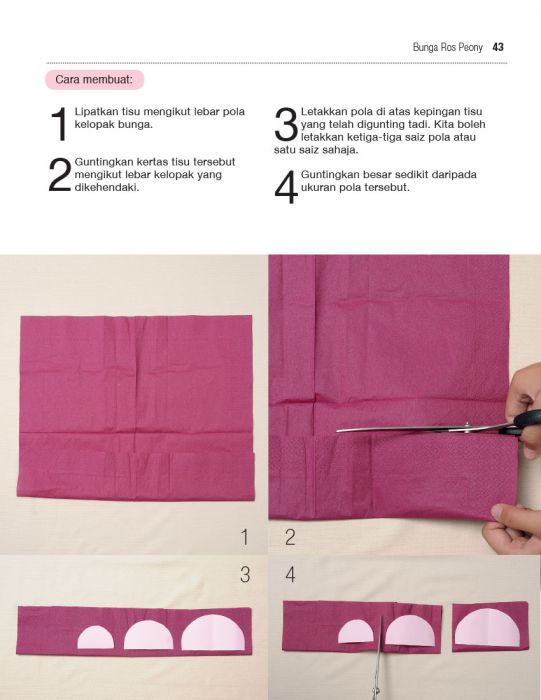 Bunga Ros Peony 43

Cara membuat:

1 Lipatkan tisu mengikut lebar pola kelopak bunga.

2 Guntingkan kertas tisu tersebut mengikut lebar kelopak yang dikehendaki.

3 Letakkan pola di atas kepingan tisu yang telah digunting tadi. Kita boleh letakkan ketiga-tiga saiz pola atau satu saiz sahaja.

4 Guntingkan besar sedikit daripada ukuran pola tersebut.

1

2

3

4